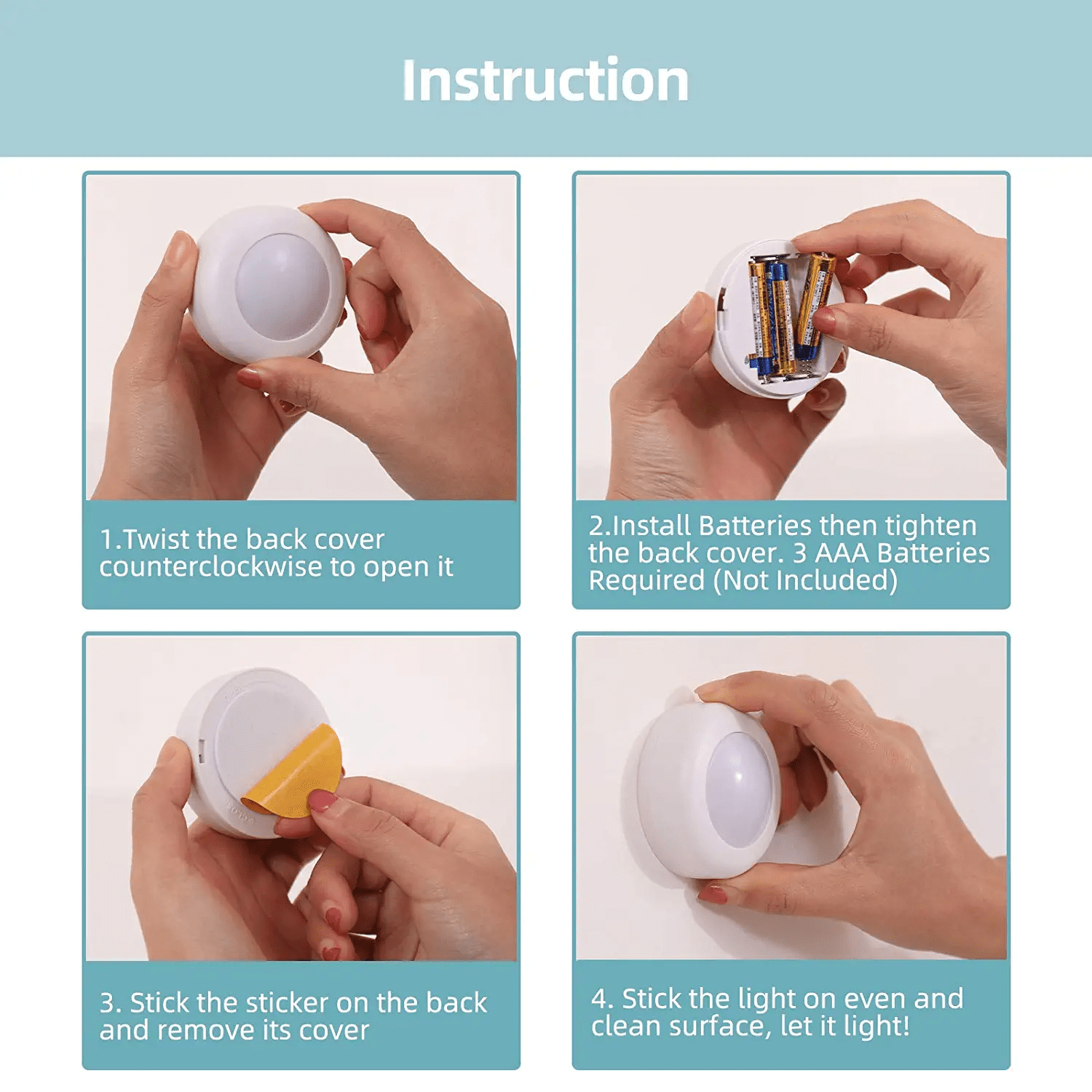 Instruction

1.Twist the back cover counterclockwise to open it

2.Install Batteries then tighten the back cover. 3 AAA Batteries Required (Not Included)

3. Stick the sticker on the back and remove its cover

4. Stick the light on even and clean surface, let it light!